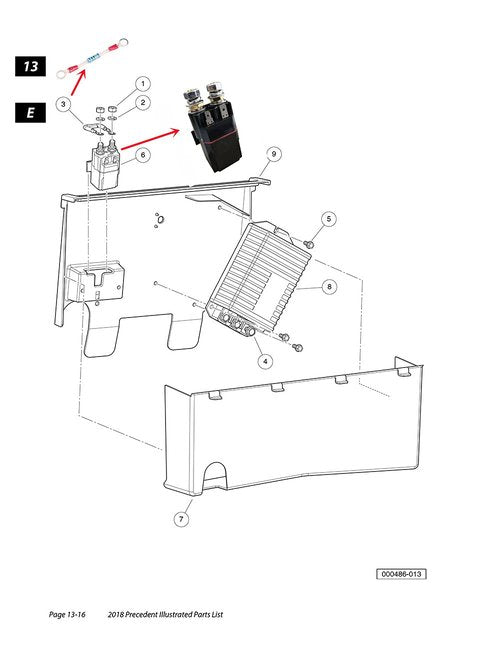 13

E

3

1

2

6

9

5

8

4

7

000486-013

Page 13-16 2018 Precedent Illustrated Parts List