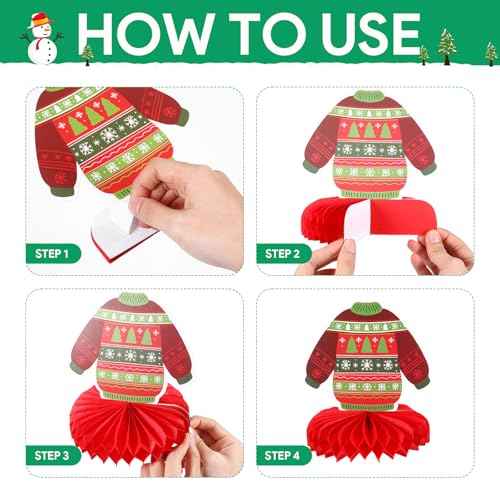 HOW TO USE

STEP 1

STEP 2

STEP 3

STEP 4