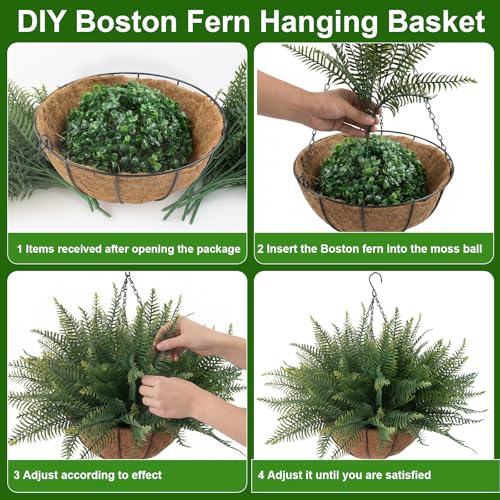 DIY Boston Fern Hanging Basket

1 Items received after opening the package

2 Insert the Boston fern into the moss ball

3 Adjust according to effect

4 Adjust it until you are satisfied