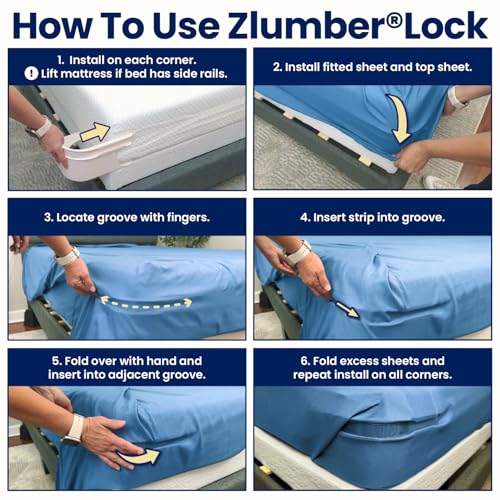 How To Use Zlumber®Lock

1. Install on each corner.
! Lift mattress if bed has side rails.

2. Install fitted sheet and top sheet.

3. Locate groove with fingers.

4. Insert strip into groove.

5. Fold over with hand and insert into adjacent groove.

6. Fold excess sheets and repeat install on all corners.