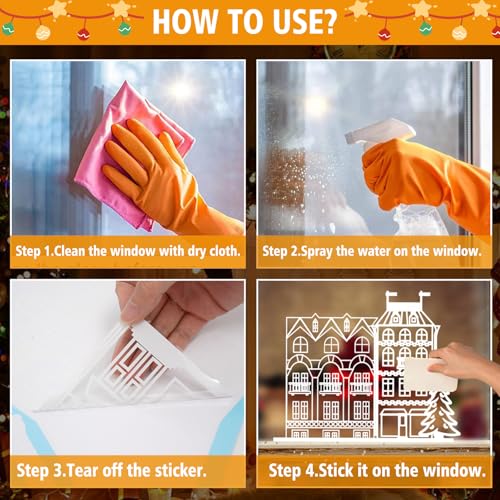 HOW TO USE?

Step 1.Clean the window with dry cloth.

Step 2.Spray the water on the window.

Step 3.Tear off the sticker.

Step 4.Stick it on the window.