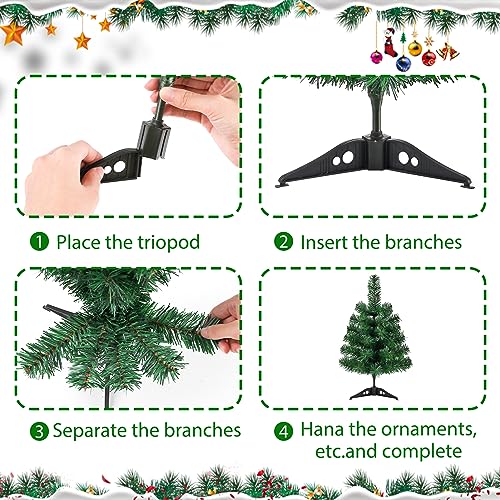 1 Place the triopod

2 Insert the branches

3 Separate the branches

4 Hana the ornaments, etc.and complete