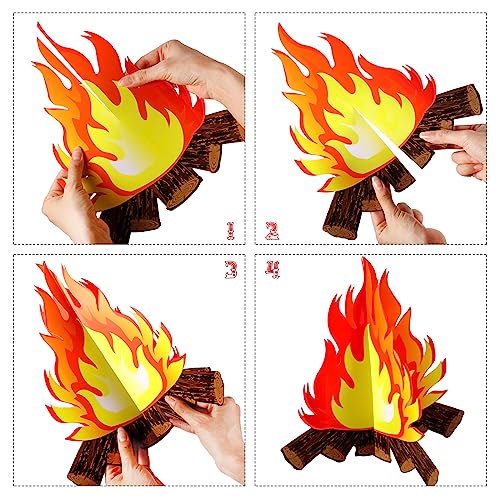 1

2

3

4