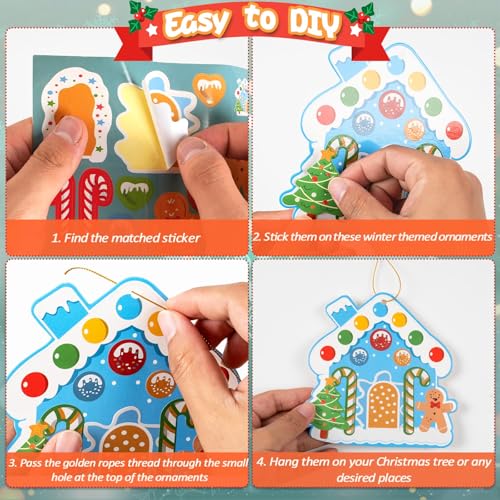 Easy to DIY

1. Find the matched sticker

2. Stick them on these winter themed ornaments

3. Pass the golden ropes thread through the small hole at the top of the ornaments

4. Hang them on your Christmas tree or any desired places