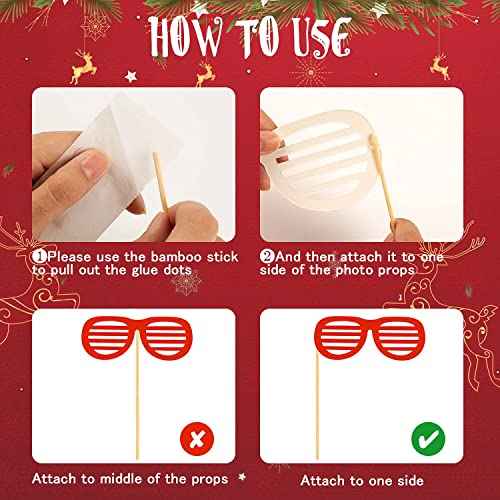 HOW TO USE

①Please use the bamboo stick to pull out the glue dots

②And then attach it to one side of the photo props

Attach to middle of the props

Attach to one side