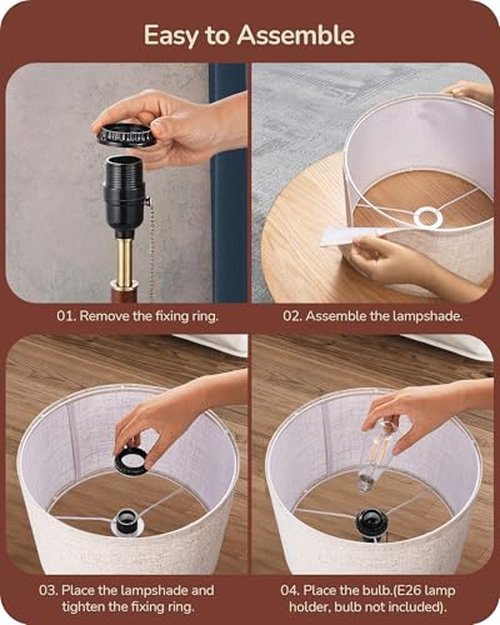 Easy to Assemble

01. Remove the fixing ring.

02. Assemble the lampshade.

03. Place the lampshade and tighten the fixing ring.

04. Place the bulb.(E26 lamp holder, bulb not included).