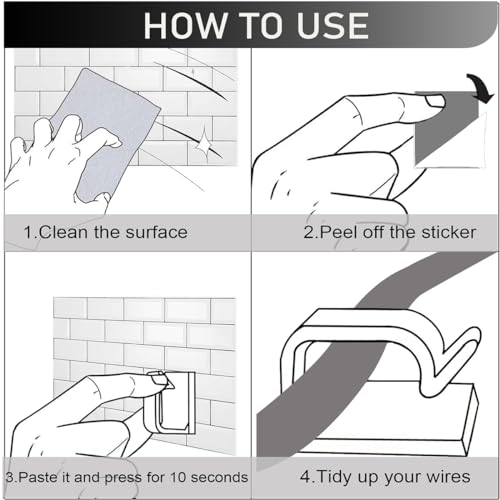 HOW TO USE

1.Clean the surface

2.Peel off the sticker

3.Paste it and press for 10 seconds

4.Tidy up your wires