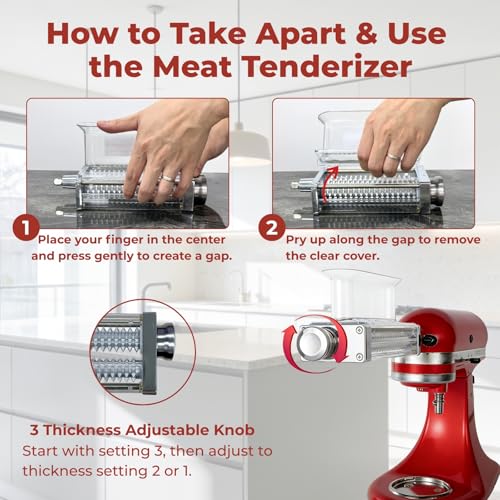 How to Take Apart & Use the Meat Tenderizer

1 Place your finger in the center and press gently to create a gap.

2 Pry up along the gap to remove the clear cover.

3 Thickness Adjustable Knob
Start with setting 3, then adjust to thickness setting 2 or 1.