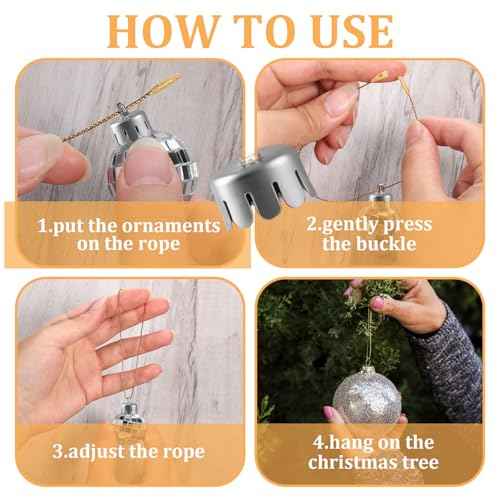 HOW TO USE

1.put the ornaments on the rope

2.gently press the buckle

3.adjust the rope

4.hang on the christmas tree