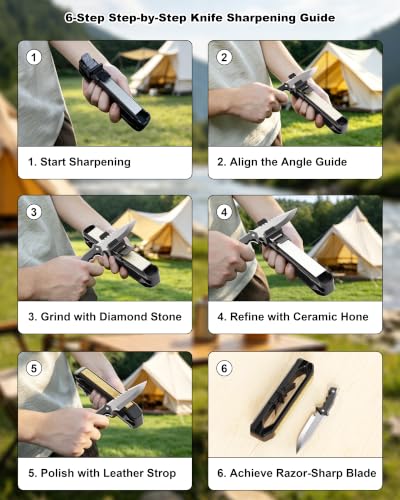 6-Step Step-by-Step Knife Sharpening Guide

1

1. Start Sharpening

2

2. Align the Angle Guide

3

3. Grind with Diamond Stone

4

4. Refine with Ceramic Hone

5

5. Polish with Leather Strop

6

6. Achieve Razor-Sharp Blade