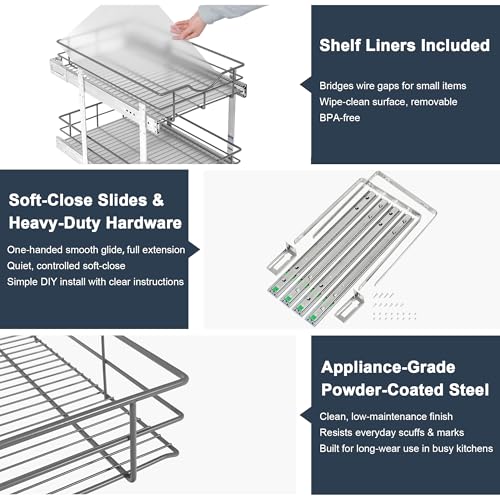 Shelf Liners Included

Bridges wire gaps for small items
Wipe-clean surface, removable
BPA-free

Soft-Close Slides & Heavy-Duty Hardware

One-handed smooth glide, full extension
Quiet, controlled soft-close
Simple DIY install with clear instructions

Appliance-Grade Powder-Coated Steel

Clean, low-maintenance finish
Resists everyday scuffs & marks
Built for long-wear use in busy kitchens