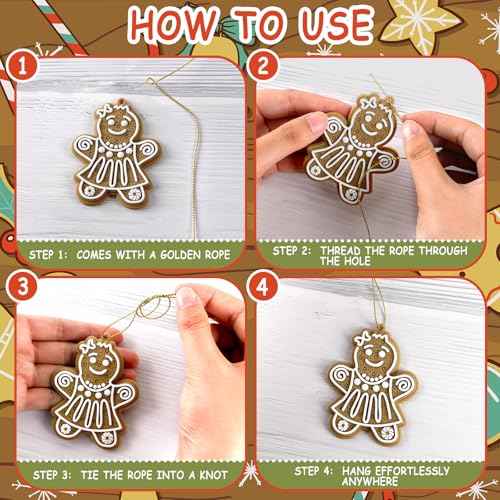 HOW TO USE

1

STEP 1: COMES WITH A GOLDEN ROPE

2

STEP 2: THREAD THE ROPE THROUGH THE HOLE

3

STEP 3: TIE THE ROPE INTO A KNOT

4

STEP 4: HANG EFFORTLESSLY ANYWHERE