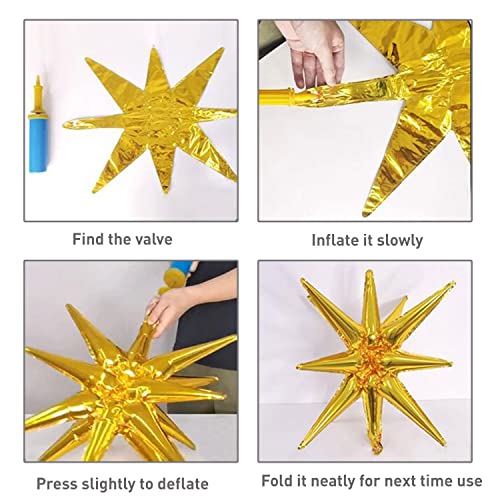 Find the valve

Inflate it slowly

Press slightly to deflate

Fold it neatly for next time use