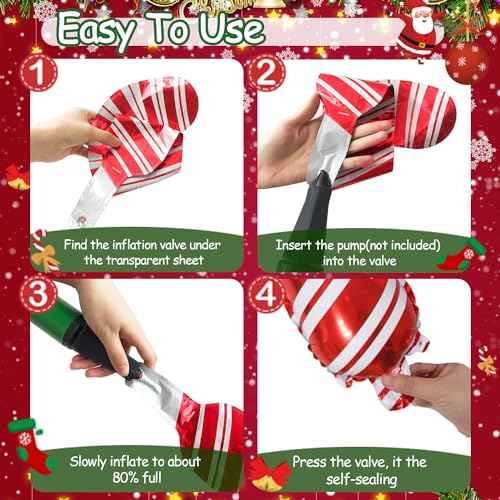 Easy To Use

1

Find the inflation valve under the transparent sheet

2

Insert the pump(not included) into the valve

3

Slowly inflate to about 80% full

4

Press the valve, it the self-sealing