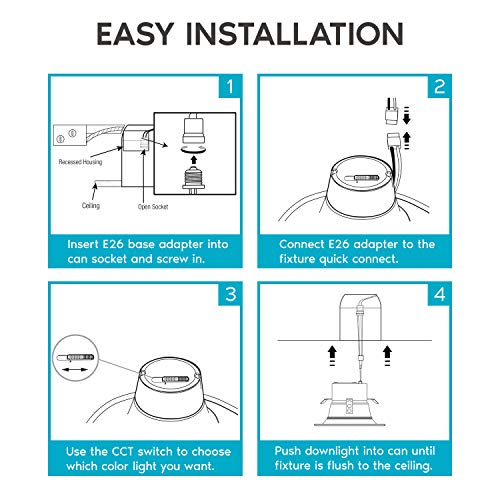 EASY INSTALLATION

1

Recessed Housing

Ceiling

Open Socket

Insert E26 base adapter into can socket and screw in.

2

Connect E26 adapter to the fixture quick connect.

3

Use the CCT switch to choose which color light you want.

4

Push downlight into can until fixture is flush to the ceiling.