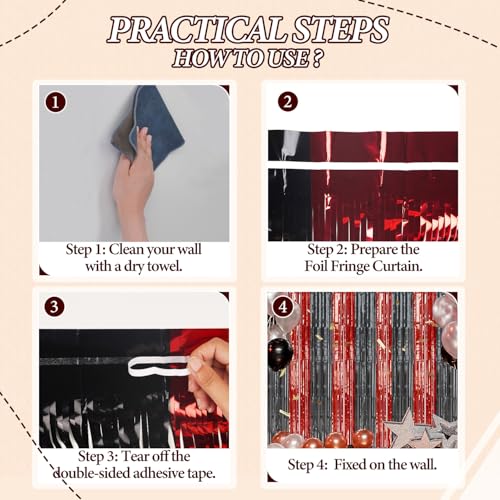 PRACTICAL STEPS
HOW TO USE ?

1
Step 1: Clean your wall with a dry towel.

2
Step 2: Prepare the Foil Fringe Curtain.

3
Step 3: Tear off the double-sided adhesive tape.

4
Step 4: Fixed on the wall.