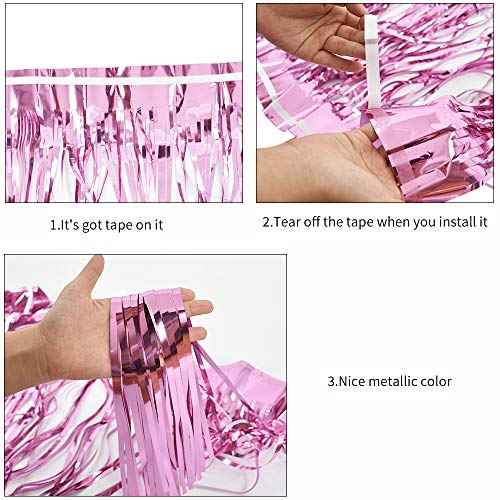 1.It's got tape on it

2.Tear off the tape when you install it

3.Nice metallic color