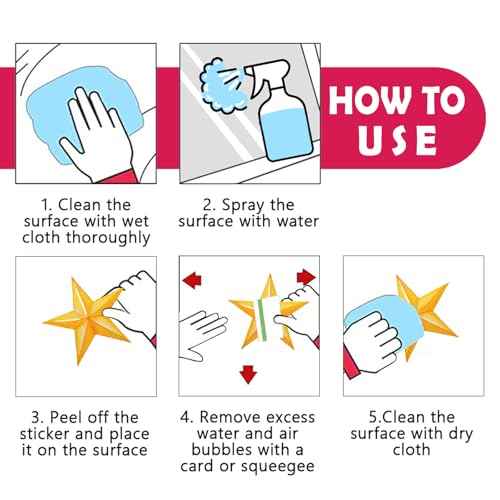 HOW TO USE

1. Clean the surface with wet cloth thoroughly

2. Spray the surface with water

3. Peel off the sticker and place it on the surface

4. Remove excess water and air bubbles with a card or squeegee

5.Clean the surface with dry cloth