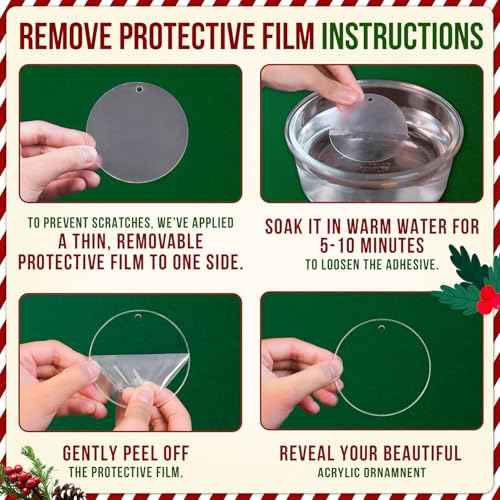 REMOVE PROTECTIVE FILM INSTRUCTIONS

TO PREVENT SCRATCHES, WE'VE APPLIED A THIN, REMOVABLE PROTECTIVE FILM TO ONE SIDE.

SOAK IT IN WARM WATER FOR 5-10 MINUTES TO LOOSEN THE ADHESIVE.

GENTLY PEEL OFF THE PROTECTIVE FILM.

REVEAL YOUR BEAUTIFUL ACRYLIC ORNAMNENT