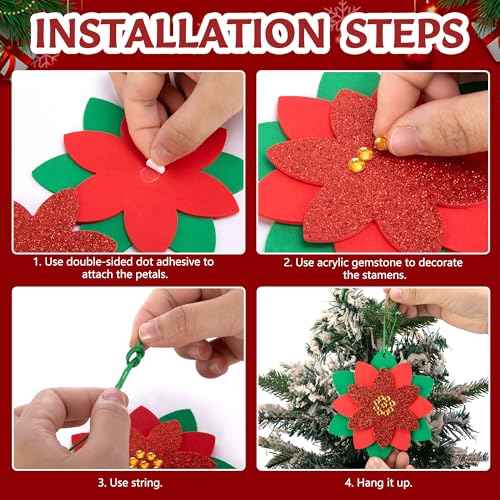 INSTALLATION STEPS

1. Use double-sided dot adhesive to attach the petals.

2. Use acrylic gemstone to decorate the stamens.

3. Use string.

4. Hang it up.