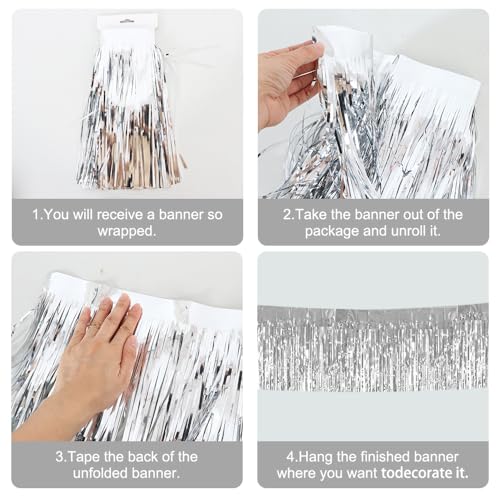 1.You will receive a banner so wrapped.

2.Take the banner out of the package and unroll it.

3.Tape the back of the unfolded banner.

4.Hang the finished banner where you want todecorate it.