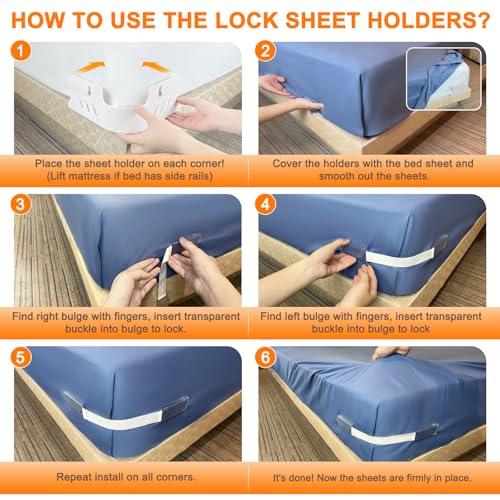 HOW TO USE THE LOCK SHEET HOLDERS?

1

Place the sheet holder on each corner! (Lift mattress if bed has side rails)

2

Cover the holders with the bed sheet and smooth out the sheets.

3

Find right bulge with fingers, insert transparent buckle into bulge to lock.

4

Find left bulge with fingers, insert transparent buckle into bulge to lock

5

Repeat install on all corners.

6

It's done! Now the sheets are firmly in place.