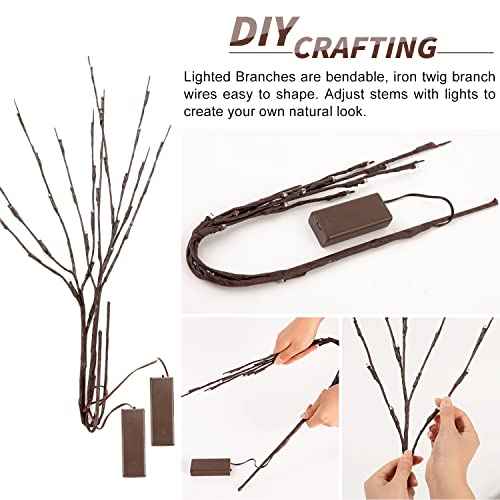 DIY CRAFTING

Lighted Branches are bendable, iron twig branch wires easy to shape. Adjust stems with lights to create your own natural look.