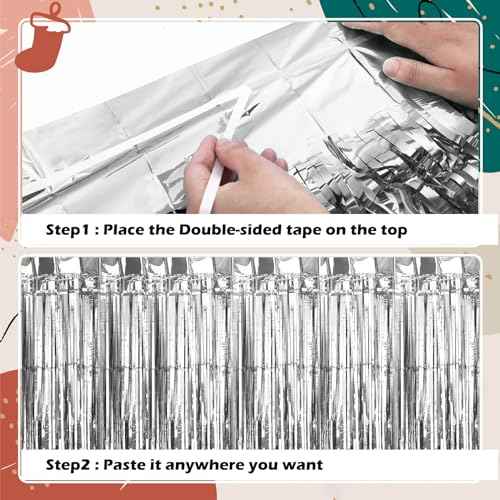 Step1 : Place the Double-sided tape on the top

Step2 : Paste it anywhere you want