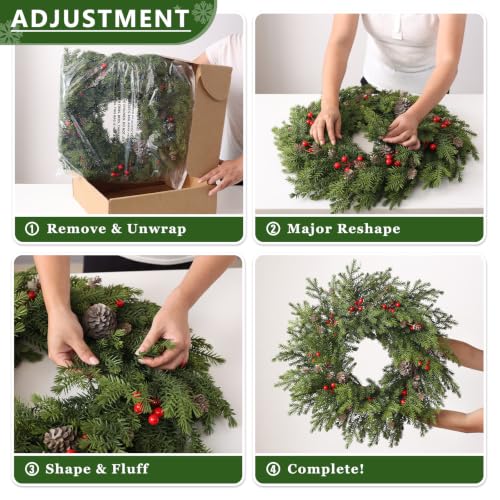 ADJUSTMENT

① Remove & Unwrap

② Major Reshape

③ Shape & Fluff

④ Complete!