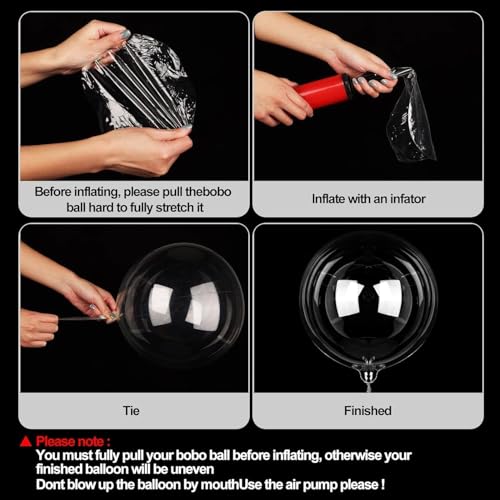 Before inflating, please pull thebobo ball hard to fully stretch it

Inflate with an infator

Tie

Finished

▲ Please note :
You must fully pull your bobo ball before inflating, otherwise your finished balloon will be uneven
Dont blow up the balloon by mouthUse the air pump please !