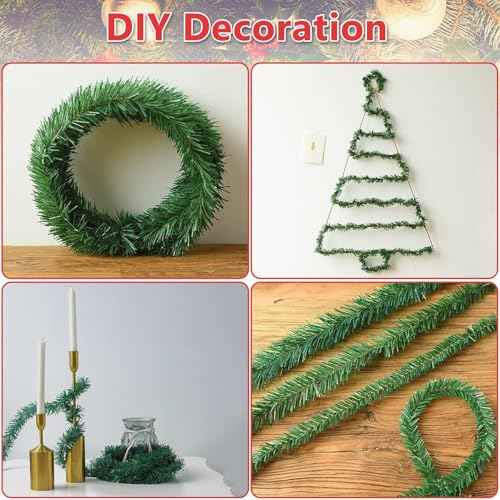 DIY Decoration