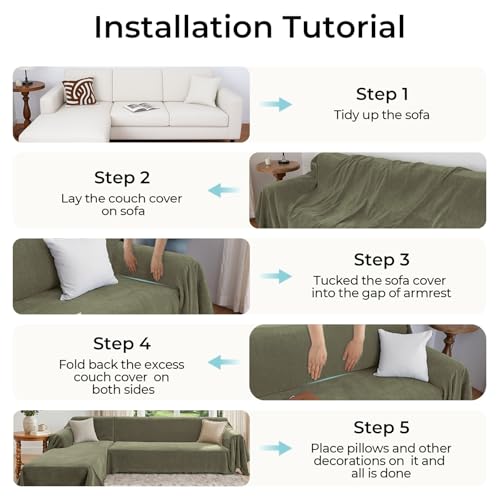 Installation Tutorial

Step 1
Tidy up the sofa

Step 2
Lay the couch cover on sofa

Step 3
Tucked the sofa cover into the gap of armrest

Step 4
Fold back the excess couch cover on both sides

Step 5
Place pillows and other decorations on it and all is done