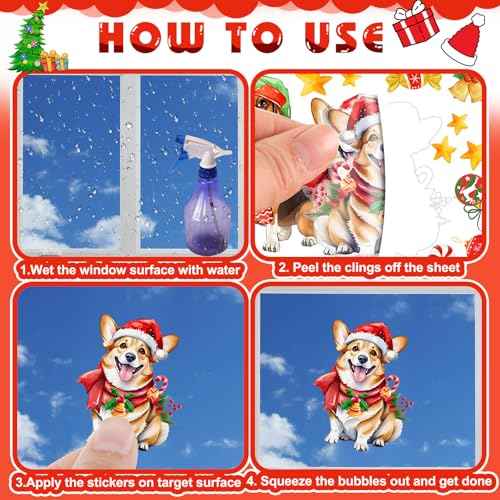 HOW TO USE

1.Wet the window surface with water

2. Peel the clings off the sheet

3.Apply the stickers on target surface

4. Squeeze the bubbles out and get done