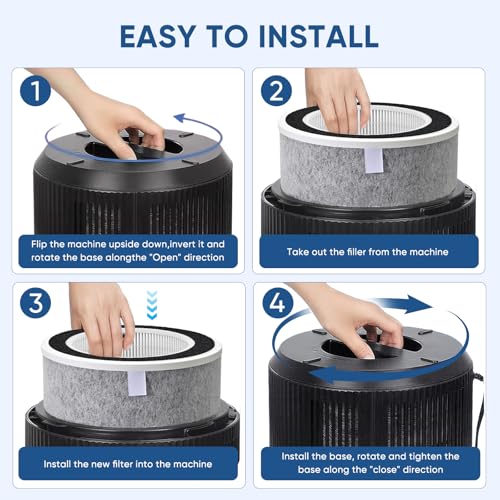 EASY TO INSTALL

1

Flip the machine upside down,invert it and rotate the base alongthe "Open" direction

2

Take out the filler from the machine

3

Install the new filter into the machine

4

Install the base, rotate and tighten the base along the "close" direction