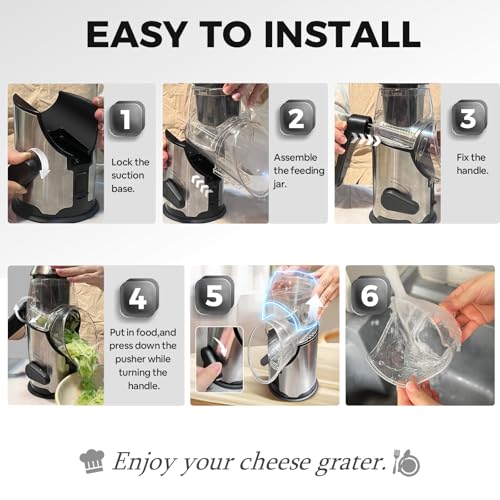 EASY TO INSTALL

1

Lock the suction base.

2

Assemble the feeding jar.

3

Fix the handle.

4

Put in food,and press down the pusher while turning the handle.

5

6

Enjoy your cheese grater.