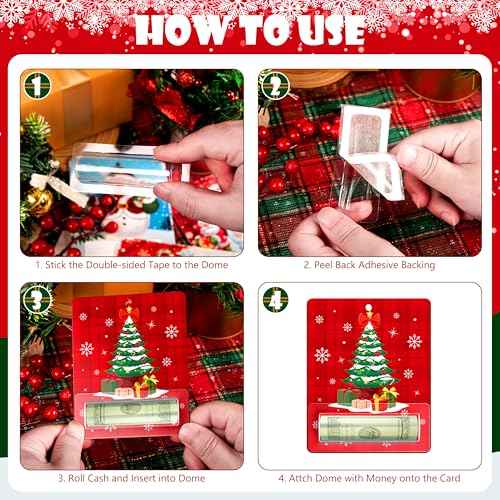 HOW TO USE

1

1. Stick the Double-sided Tape to the Dome

2

2. Peel Back Adhesive Backing

3

3. Roll Cash and Insert into Dome

4

4. Attch Dome with Money onto the Card