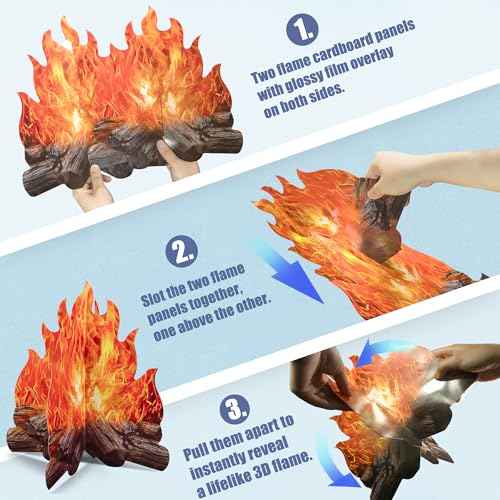 1.

Two flame cardboard panels with glossy film overlay on both sides.

2.

Slot the two flame panels together, one above the other.

3.

Pull them apart to instantly reveal a lifelike 3D flame.