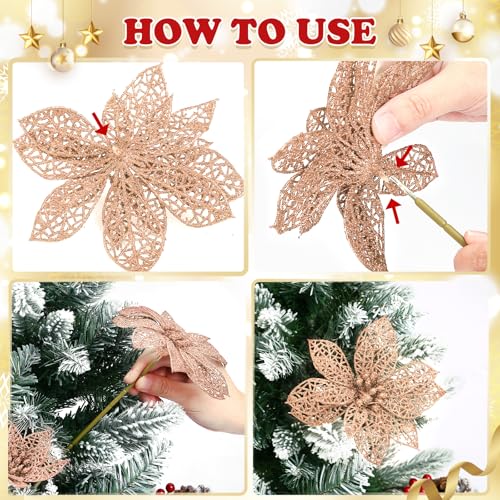 HOW TO USE