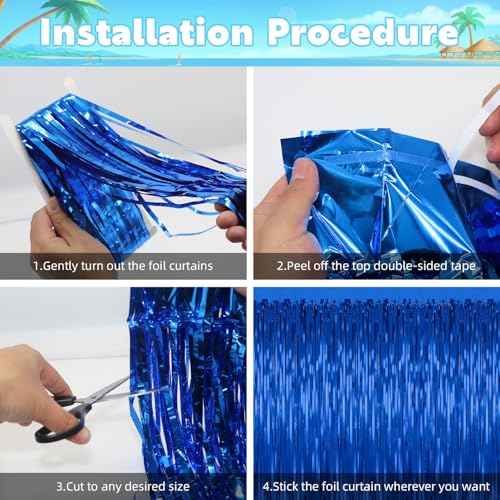 Installation Procedure

1.Gently turn out the foil curtains

2.Peel off the top double-sided tape

3.Cut to any desired size

4.Stick the foil curtain wherever you want