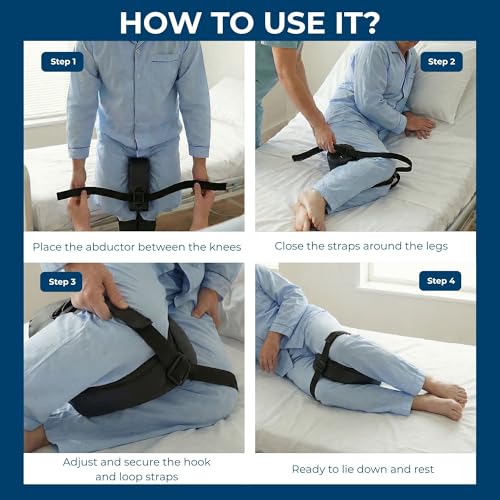 HOW TO USE IT?

Step 1

Place the abductor between the knees

Step 2

Close the straps around the legs

Step 3

Adjust and secure the hook and loop straps

Step 4

Ready to lie down and rest