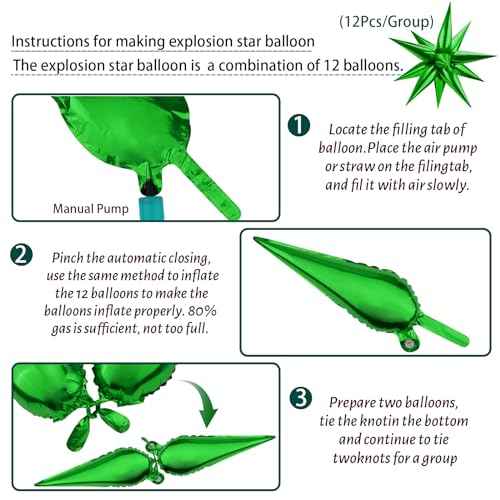 (12Pcs/Group)

Instructions for making explosion star balloon

The explosion star balloon is a combination of 12 balloons.

Manual Pump

1 Locate the filling tab of balloon.Place the air pump or straw on the filingtab, and fil it with air slowly.

2 Pinch the automatic closing, use the same method to inflate the 12 balloons to make the balloons inflate properly. 80% gas is sufficient, not too full.

3 Prepare two balloons, tie the knotin the bottom and continue to tie twoknots for a group