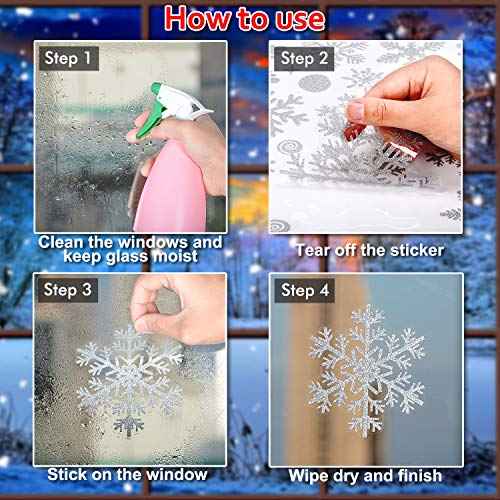 How to use

Step 1

Clean the windows and keep glass moist

Step 2

Tear off the sticker

Step 3

Stick on the window

Step 4

Wipe dry and finish