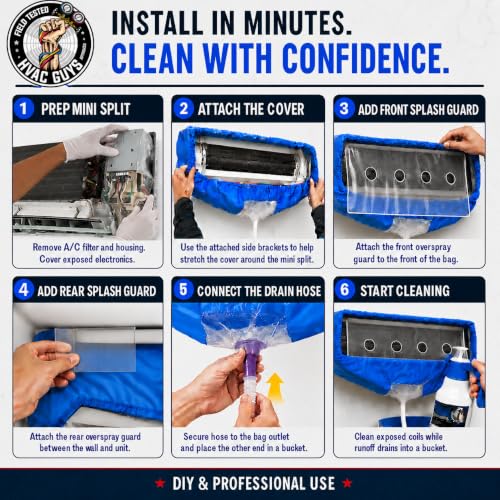 FIELD TESTED
HVAC GUYS

INSTALL IN MINUTES.
CLEAN WITH CONFIDENCE.

1 PREP MINI SPLIT

Remove A/C filter and housing. Cover exposed electronics.

2 ATTACH THE COVER

Use the attached side brackets to help stretch the cover around the mini split.

3 ADD FRONT SPLASH GUARD

Attach the front overspray guard to the front of the bag.

4 ADD REAR SPLASH GUARD

Attach the rear overspray guard between the wall and unit.

5 CONNECT THE DRAIN HOSE

Secure hose to the bag outlet and place the other end in a bucket.

6 START CLEANING

Clean exposed coils while runoff drains into a bucket.

★ DIY & PROFESSIONAL USE ★