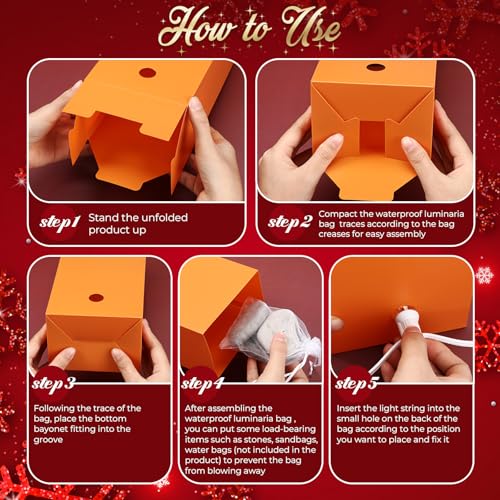 How to Use

step1 Stand the unfolded product up

step2 Compact the waterproof luminaria bag traces according to the bag creases for easy assembly

step3

Following the trace of the bag, place the bottom bayonet fitting into the groove

step4

After assembling the waterproof luminaria bag , you can put some load-bearing items such as stones, sandbags, water bags (not included in the product) to prevent the bag from blowing away

step5

Insert the light string into the small hole on the back of the bag according to the position you want to place and fix it