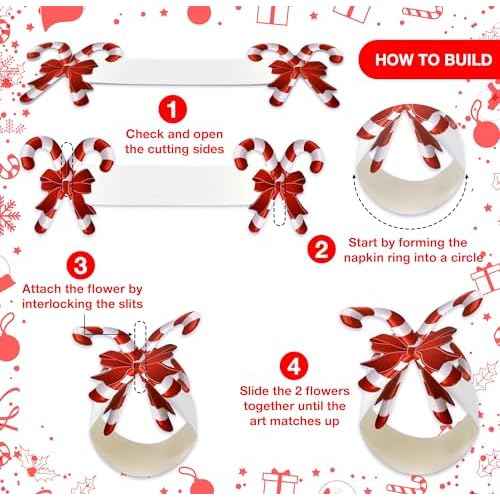 HOW TO BUILD

1
Check and open the cutting sides

2
Start by forming the napkin ring into a circle

3
Attach the flower by interlocking the slits

4
Slide the 2 flowers together until the art matches up