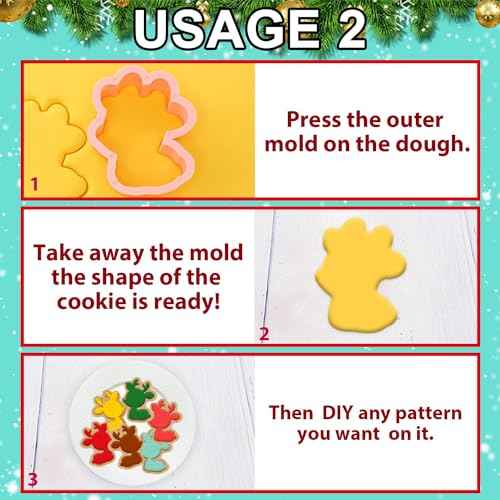 USAGE 2

1

Press the outer mold on the dough.

Take away the mold the shape of the cookie is ready!

2

3

Then DIY any pattern you want on it.