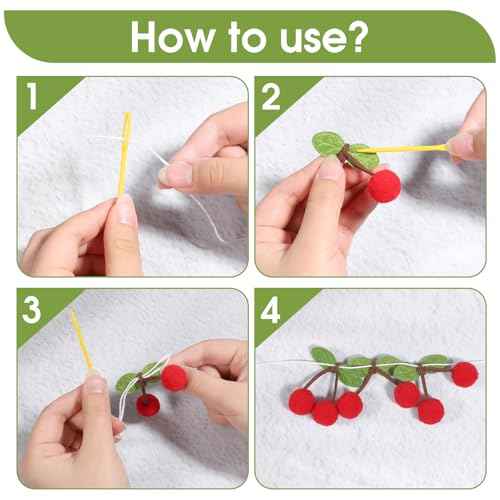 How to use?

1

2

3

4