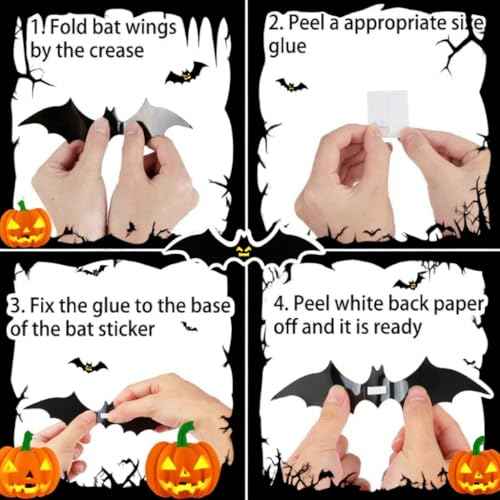 1. Fold bat wings by the crease

2. Peel a appropriate size glue

3. Fix the glue to the base of the bat sticker

4. Peel white back paper off and it is ready