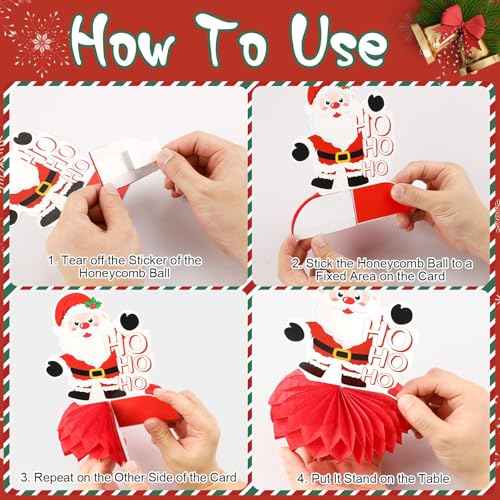 How To Use

HO HO HO

1. Tear off the Sticker of the Honeycomb Ball

HO HO HO

2. Stick the Honeycomb Ball to a Fixed Area on the Card

HO HO HO

3. Repeat on the Other Side of the Card

HO HO HO

4. Put It Stand on the Table