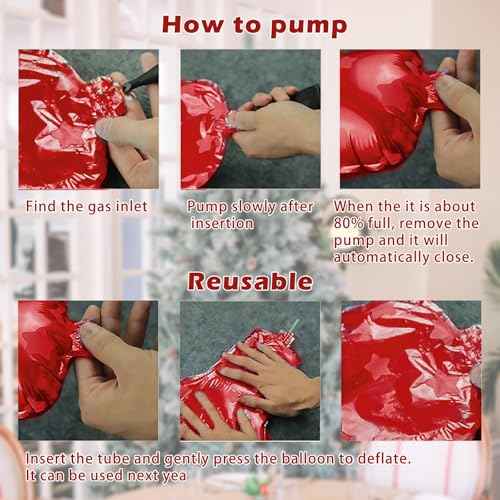 How to pump

Find the gas inlet

Pump slowly after insertion

When the it is about 80% full, remove the pump and it will automatically close.

Reusable

Insert the tube and gently press the balloon to deflate. It can be used next yea